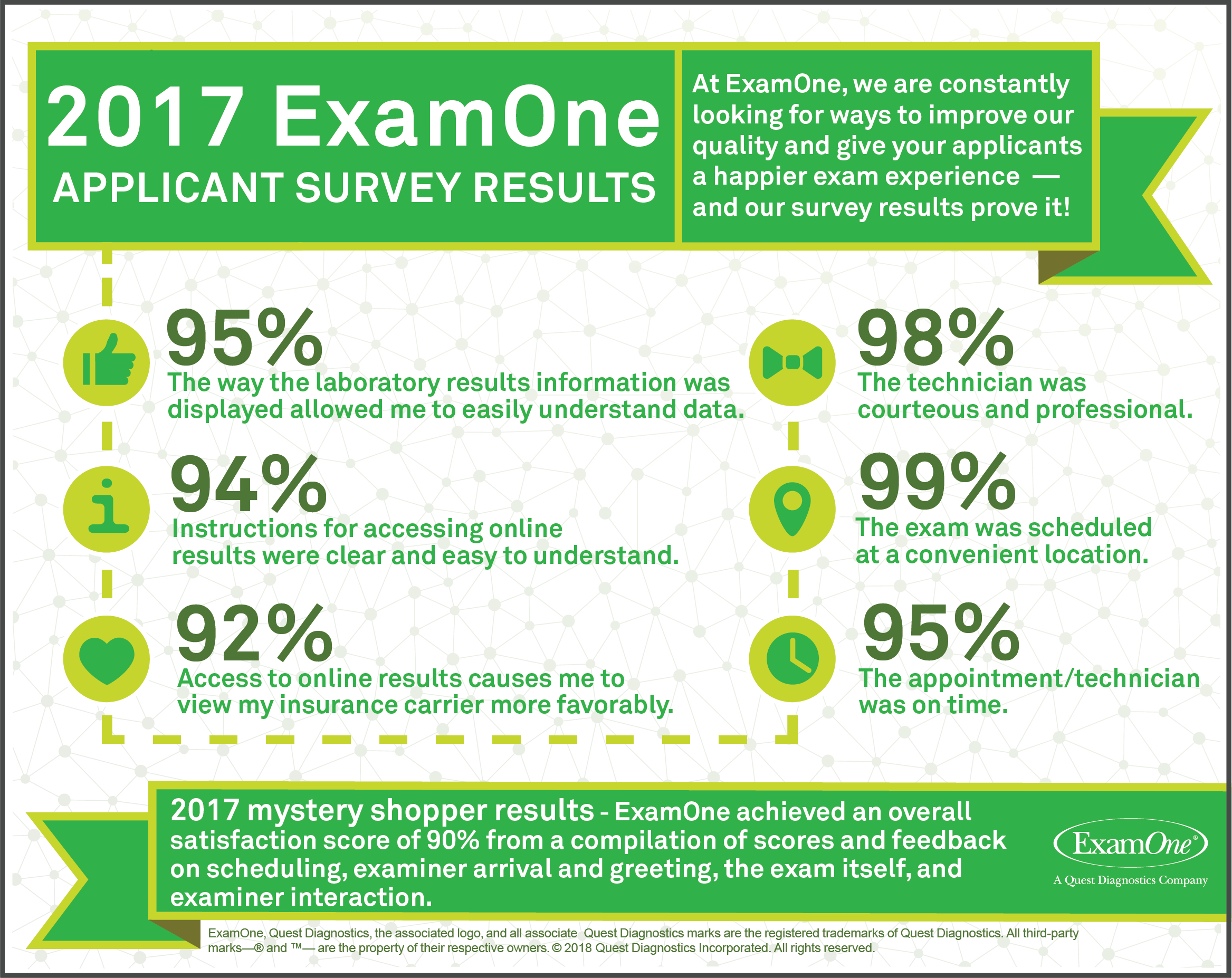 2017 ExamOne
APPLICANT SURVEY RESULTS

At ExamOne, we are constantly looking for ways to improve our quality and give your applicants a happier exam experience — and our survey results prove it!

95%
The way the laboratory results information was displayed allowed me to easily understand data.

94%
Instructions for accessing online results were clear and easy to understand.

92%
Access to online results causes me to view my insurance carrier more favorably.

98%
The technician was courteous and professional.

99%
The exam was scheduled at a convenient location.

95%
The appointment/technician was on time.

2017 mystery shopper results - ExamOne achieved an overall satisfaction score of 90% from a compilation of scores and feedback on scheduling, examiner arrival and greeting, the exam itself, and examiner interaction.

ExamOne®
A Quest Diagnostics Company

ExamOne, Quest Diagnostics, the associated logo, and all associate Quest Diagnostics marks are the registered trademarks of Quest Diagnostics. All third-party marks—® and ™— are the property of their respective owners. © 2018 Quest Diagnostics Incorporated. All rights reserved.